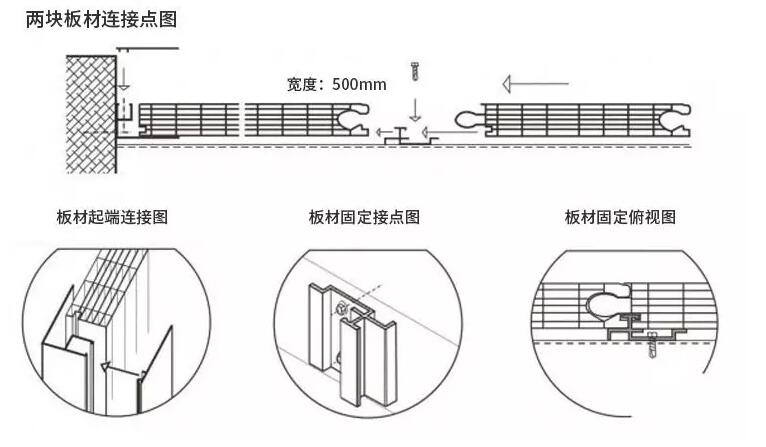 两块板材连接点图

宽度：500mm

板材起端连接图

板材固定接点图

板材固定俯视图