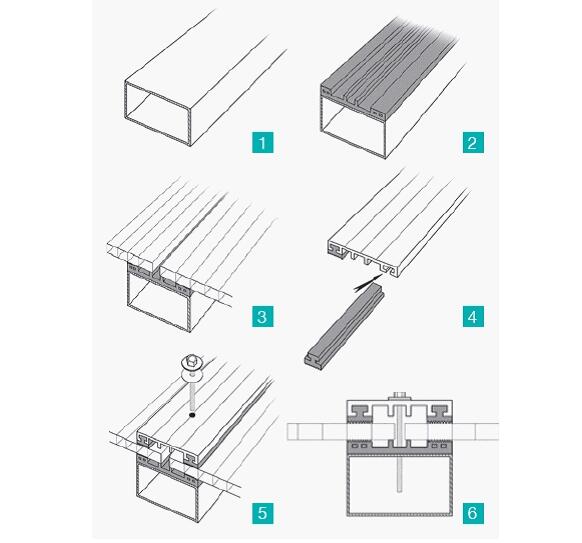 1

2

3

4

5

6